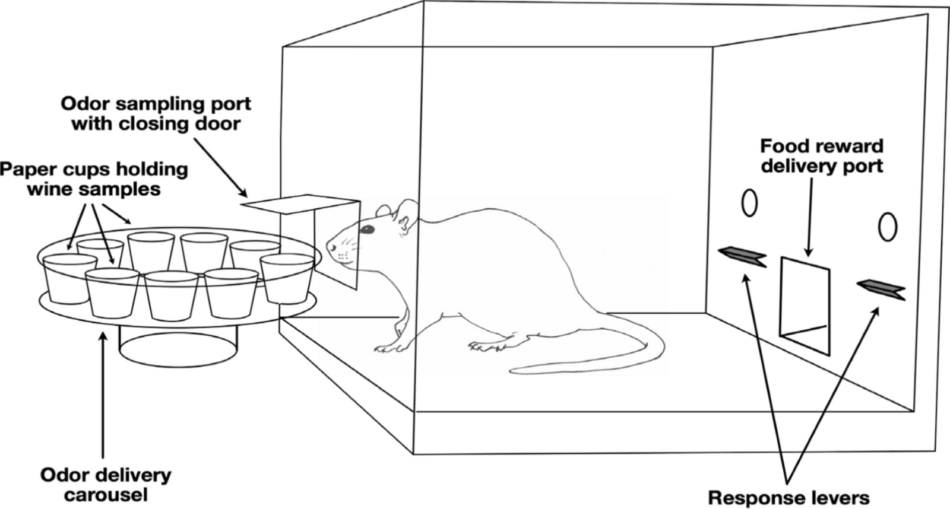 Odor sampling port with closing door

Paper cups holding wine samples

Food reward delivery port

Odor delivery carousel

Response levers